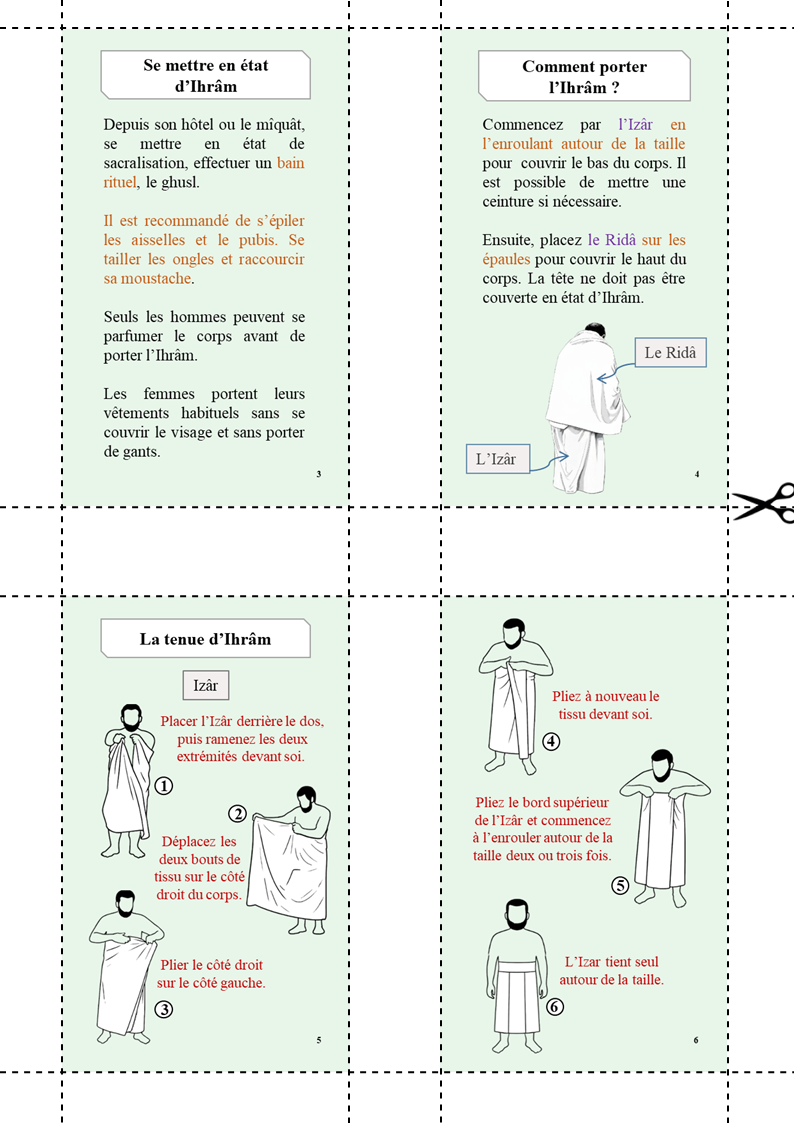 Se mettre en état d'Ihrâm

Depuis son hôtel ou le mîquât, se mettre en état de sacralisation, effectuer un bain rituel, le ghusl.

Il est recommandé de s'épiler les aisselles et le pubis. Se tailler les ongles et raccourcir sa moustache.

Seuls les hommes peuvent se parfumer le corps avant de porter l'Ihrâm.

Les femmes portent leurs vêtements habituels sans se couvrir le visage et sans porter de gants.

3

Comment porter l'Ihrâm ?

Commencez par l'Izâr en l'enroulant autour de la taille pour couvrir le bas du corps. Il est possible de mettre une ceinture si nécessaire.

Ensuite, placez le Ridâ sur les épaules pour couvrir le haut du corps. La tête ne doit pas être couverte en état d'Ihrâm.

Le Ridâ

L'Izâr

4

La tenue d'Ihrâm

Izâr

Placer l'Izâr derrière le dos, puis ramenez les deux extrémités devant soi.

①

②

Déplacez les deux bouts de tissu sur le côté droit du corps.

Plier le côté droit sur le côté gauche.

③

5

Pliez à nouveau le tissu devant soi.

④

Pliez le bord supérieur de l'Izâr et commencez à l'enrouler autour de la taille deux ou trois fois.

⑤

L'Izar tient seul autour de la taille.

⑥

6