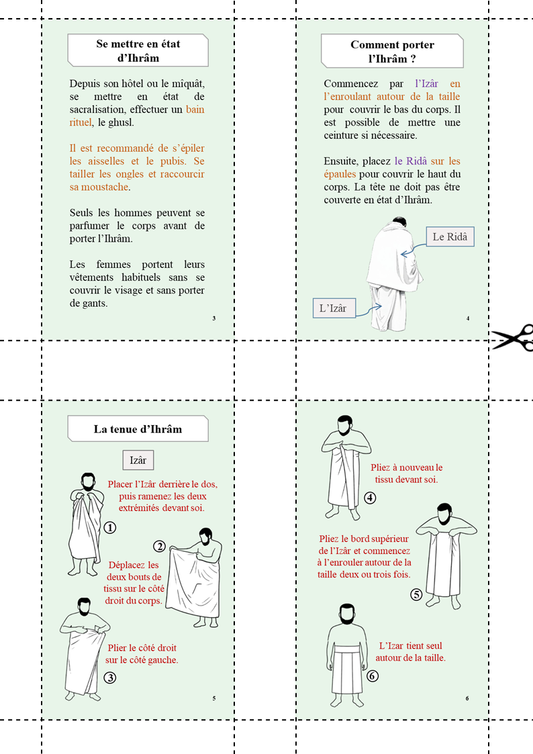 Se mettre en état d'Ihrâm

Depuis son hôtel ou le mîquât, se mettre en état de sacralisation, effectuer un bain rituel, le ghusl.

Il est recommandé de s'épiler les aisselles et le pubis. Se tailler les ongles et raccourcir sa moustache.

Seuls les hommes peuvent se parfumer le corps avant de porter l'Ihrâm.

Les femmes portent leurs vêtements habituels sans se couvrir le visage et sans porter de gants.

3

Comment porter l'Ihrâm ?

Commencez par l'Izâr en l'enroulant autour de la taille pour couvrir le bas du corps. Il est possible de mettre une ceinture si nécessaire.

Ensuite, placez le Ridâ sur les épaules pour couvrir le haut du corps. La tête ne doit pas être couverte en état d'Ihrâm.

Le Ridâ

L'Izâr

4

La tenue d'Ihrâm

Izâr

Placer l'Izâr derrière le dos, puis ramenez les deux extrémités devant soi.

1

2

Déplacez les deux bouts de tissu sur le côté droit du corps.

Plier le côté droit sur le côté gauche.

3

5

Pliez à nouveau le tissu devant soi.

4

Pliez le bord supérieur de l'Izâr et commencez à l'enrouler autour de la taille deux ou trois fois.

5

L'Izar tient seul autour de la taille.

6

6